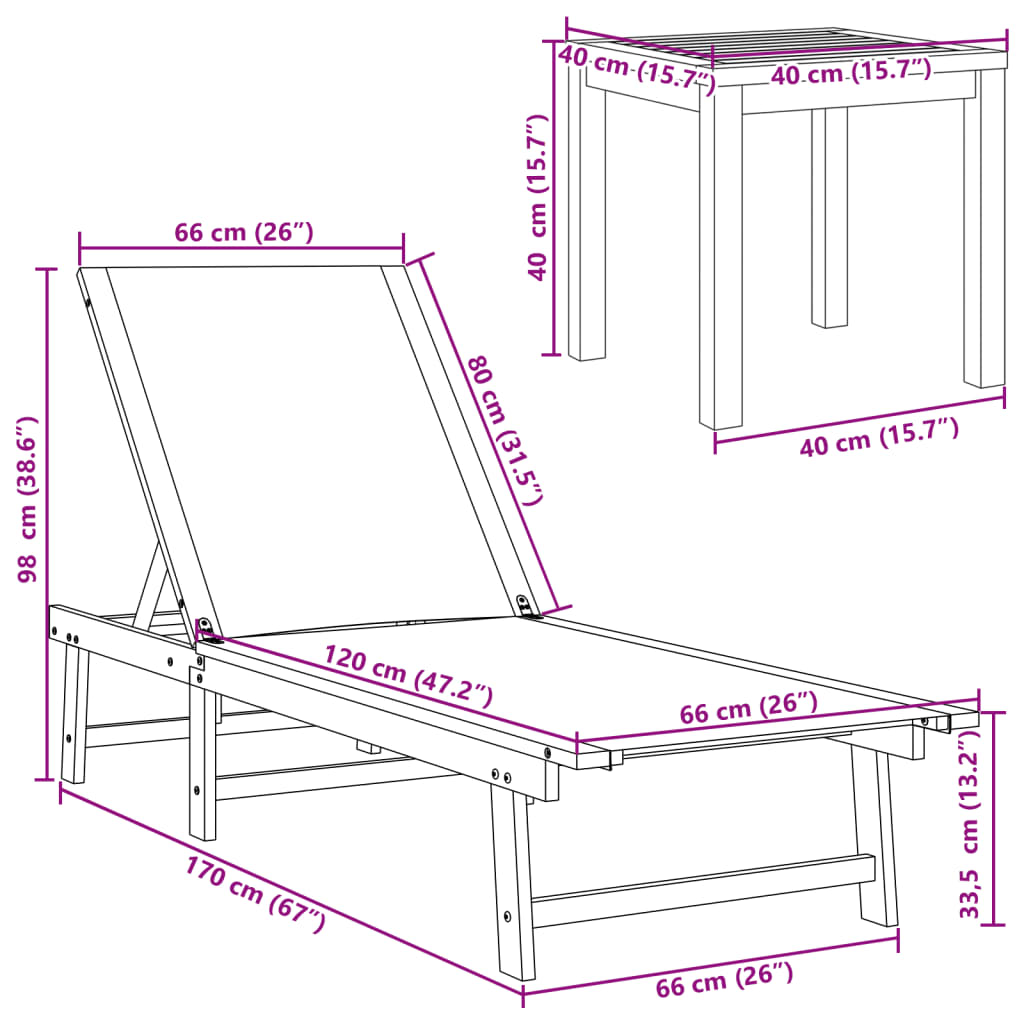 40 cm (15.7″)
40 cm (15.7″)
40 cm (15.7″)
40 cm (15.7″)
66 cm (26″)
80 cm (31.5″)
98 cm (38.6″)
120 cm (47.2″)
66 cm (26″)
33,5 cm (13.2″)
170 cm (67″)
66 cm (26″)